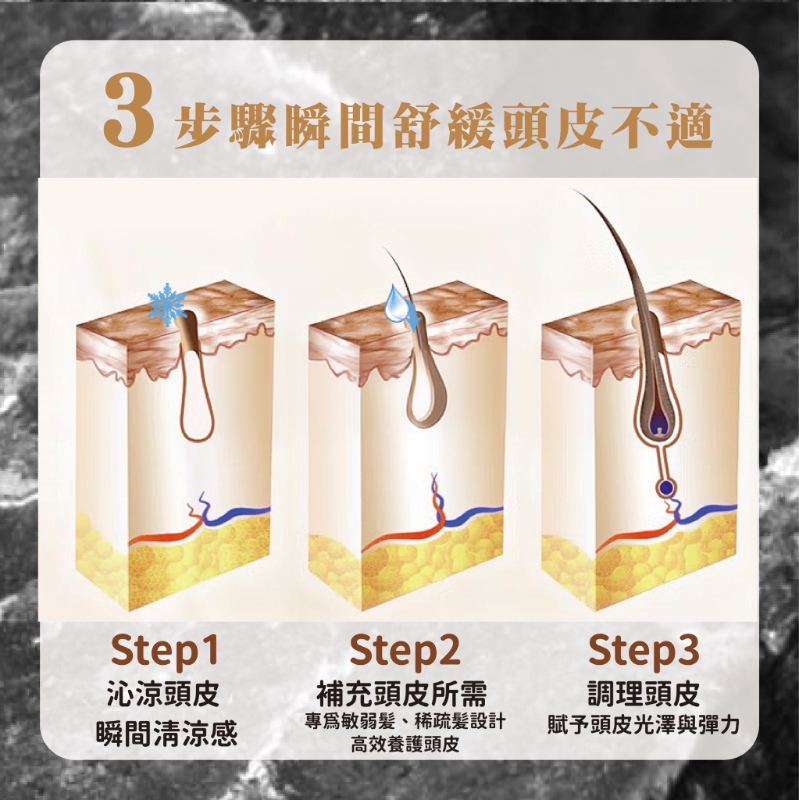 3 步驟瞬間舒緩頭皮不適

Step1
沁涼頭皮
瞬間清涼感

Step2
補充頭皮所需
專爲敏弱髮、稀疏髮設計
高效養護頭皮

Step3
調理頭皮
賦予頭皮光澤與彈力