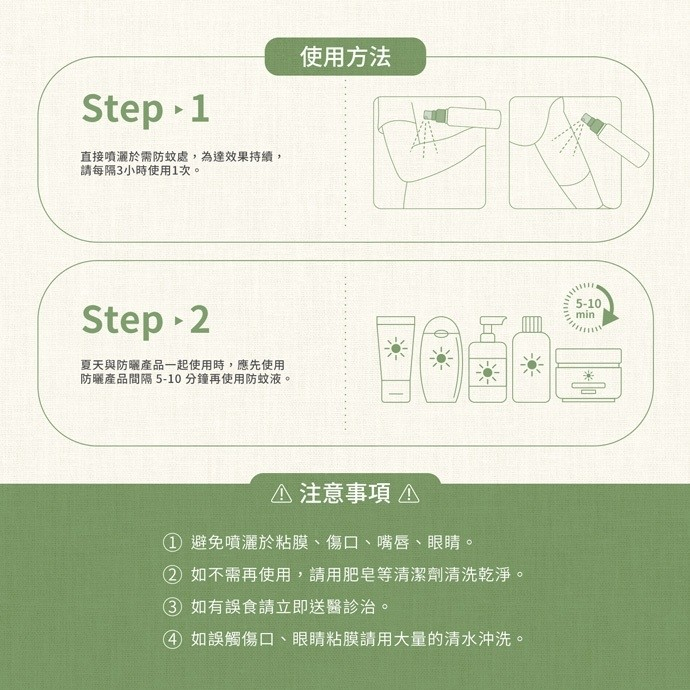 使用方法

Step ▸ 1

直接噴灑於需防蚊處，為達效果持續，請每隔3小時使用1次。

Step ▸ 2

夏天與防曬產品一起使用時，應先使用防曬產品間隔 5-10 分鐘再使用防蚊液。

5-10 min

⚠ 注意事項 ⚠

① 避免噴灑於粘膜、傷口、嘴唇、眼睛。

② 如不需再使用，請用肥皂等清潔劑清洗乾淨。

③ 如有誤食請立即送醫診治。

④ 如誤觸傷口、眼睛粘膜請用大量的清水沖洗。