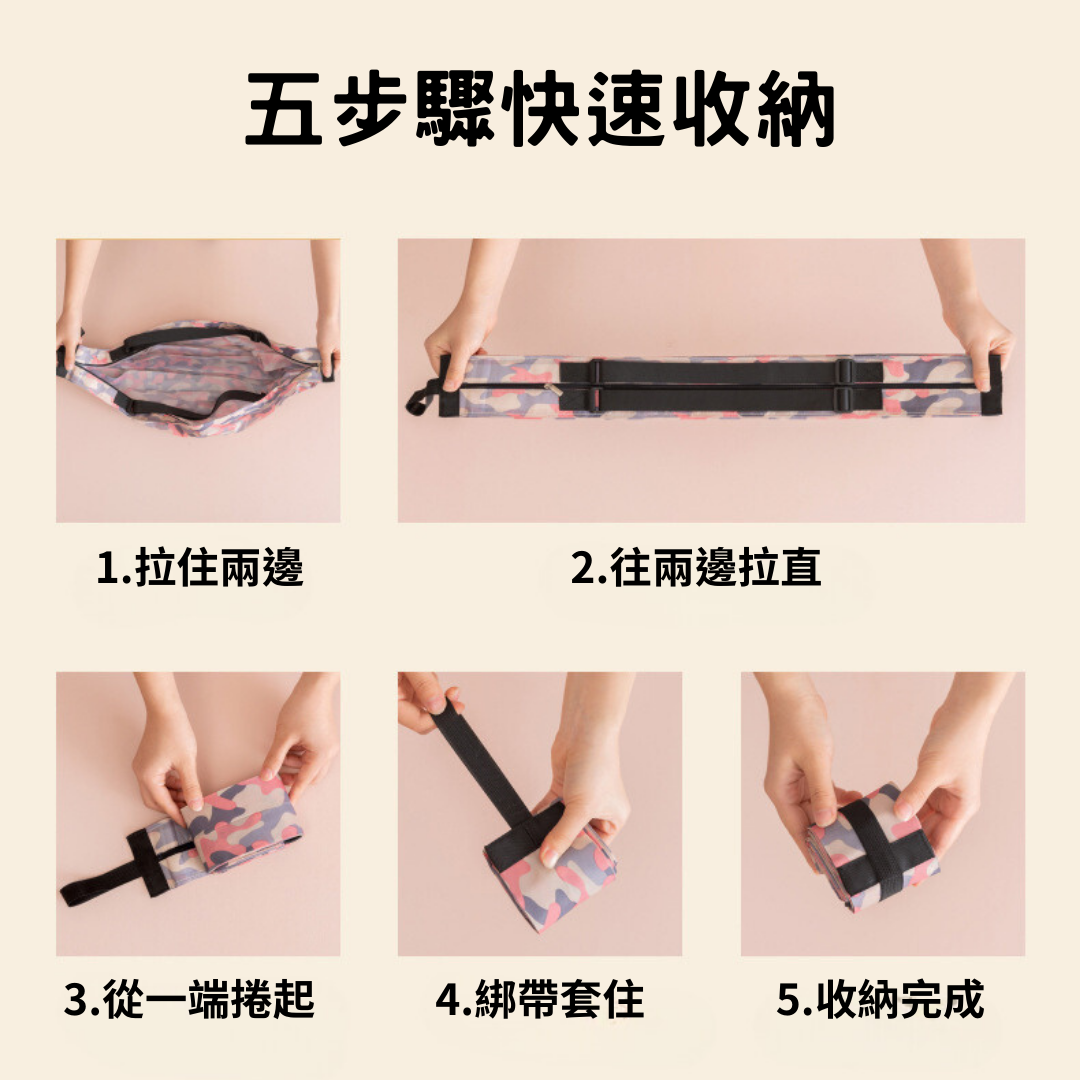 五步驟快速收納

1.拉住兩邊

2.往兩邊拉直

3.從一端捲起

4.綁帶套住

5.收納完成