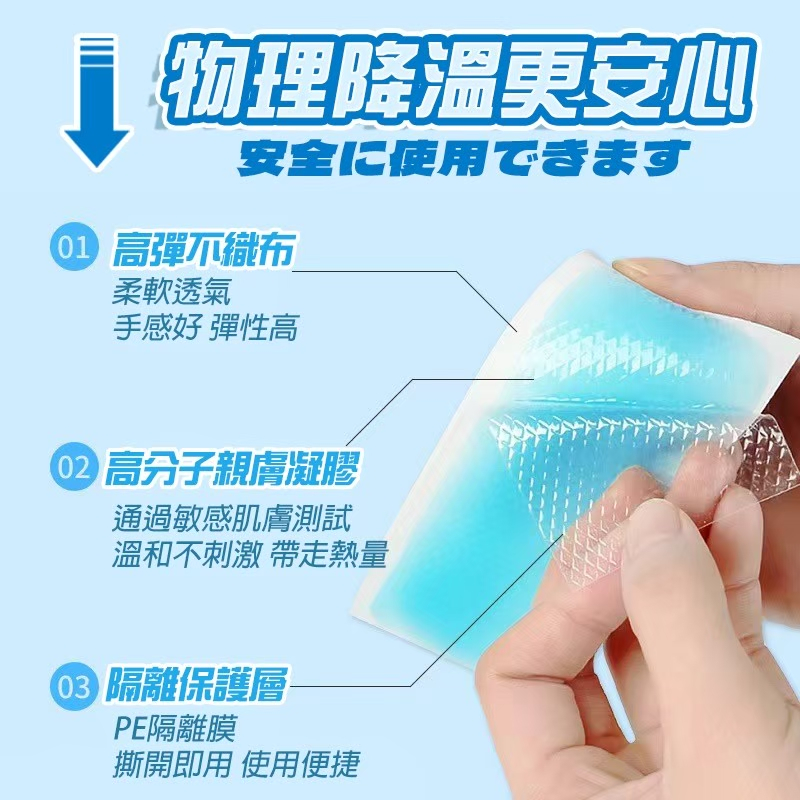 物理降溫更安心
安全に使用できます

01 高彈不織布
柔軟透氣
手感好 彈性高

02 高分子親膚凝膠
通過敏感肌膚測試
溫和不刺激 帶走熱量

03 隔離保護層
PE隔離膜
撕開即用 使用便捷