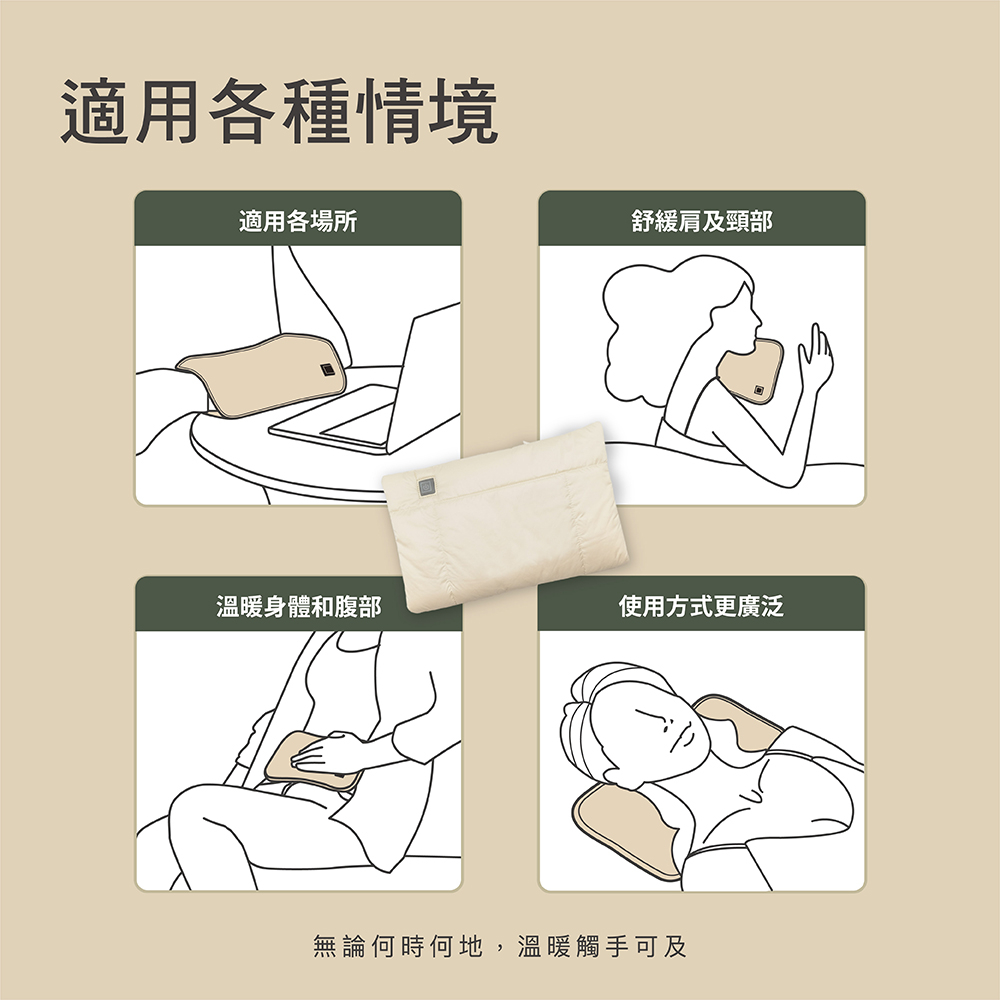 適用各種情境

適用各場所

舒緩肩及頸部

溫暖身體和腹部

使用方式更廣泛

無論何時何地，溫暖觸手可及